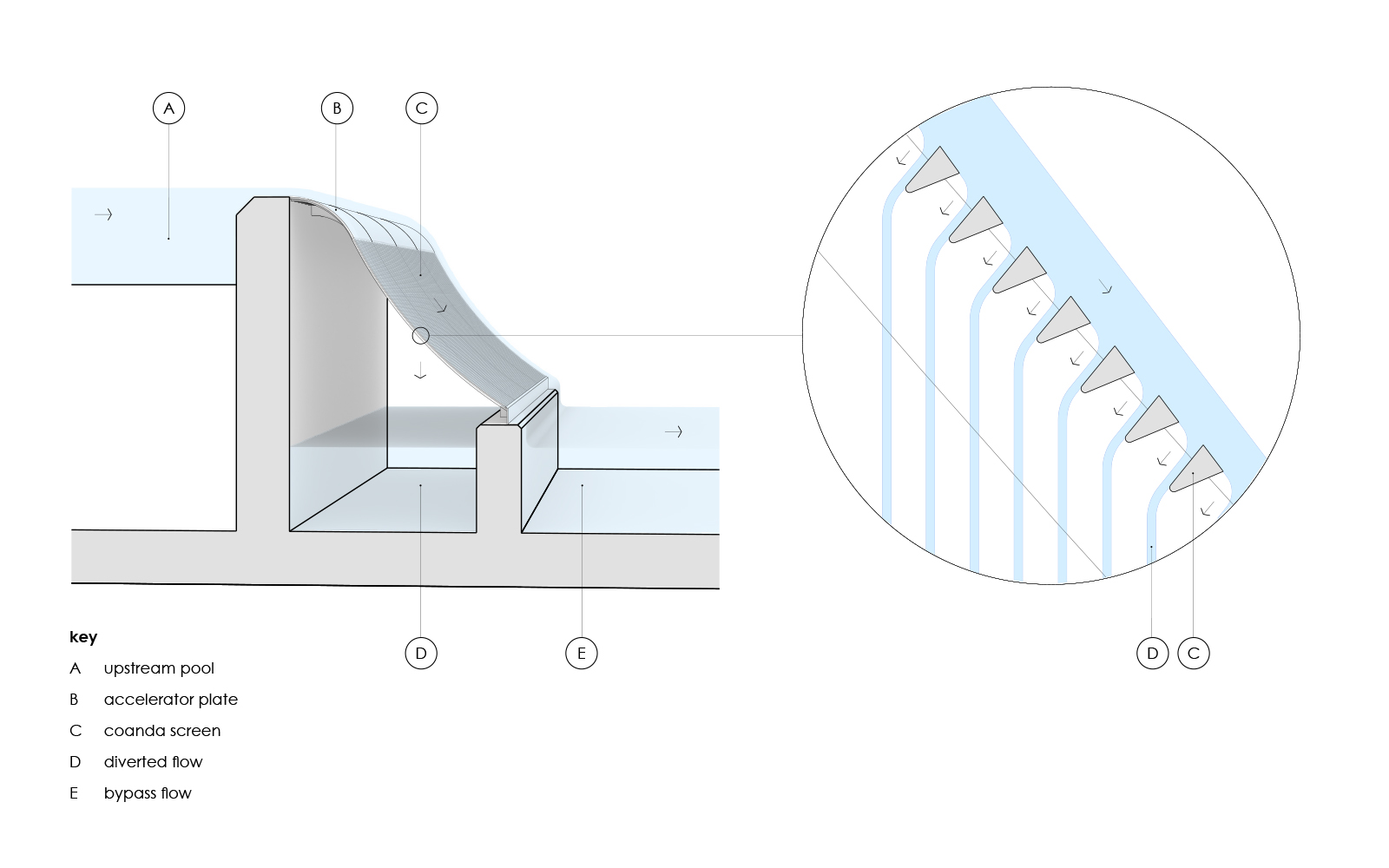 A B C

D E

D C

key

A upstream pool

B accelerator plate

C coanda screen

D diverted flow

E bypass flow